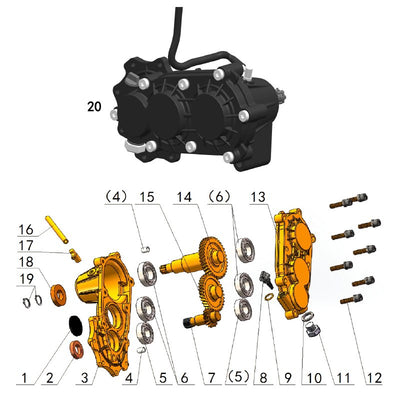 20

(4) 15 14 (6) 13

16

17

18

19

1 2 3 4 5 6 7 (5) 8 9 10 11 12