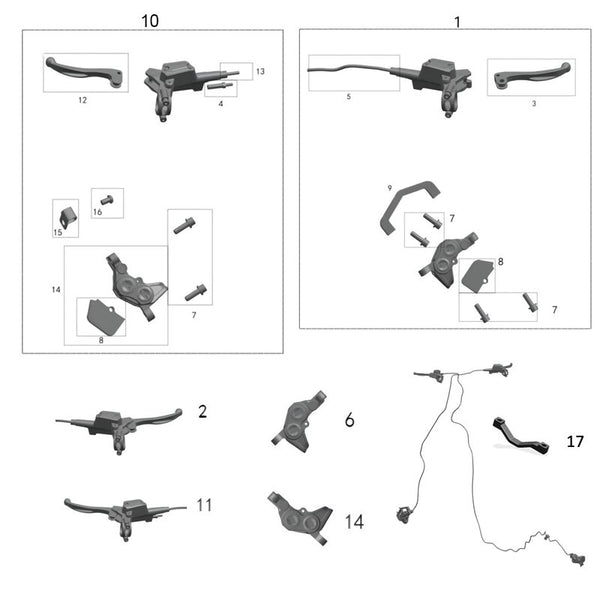 10

12

13

4

16

15

14

7

8

1

5

3

9

7

8

7

2

6

17

11

14